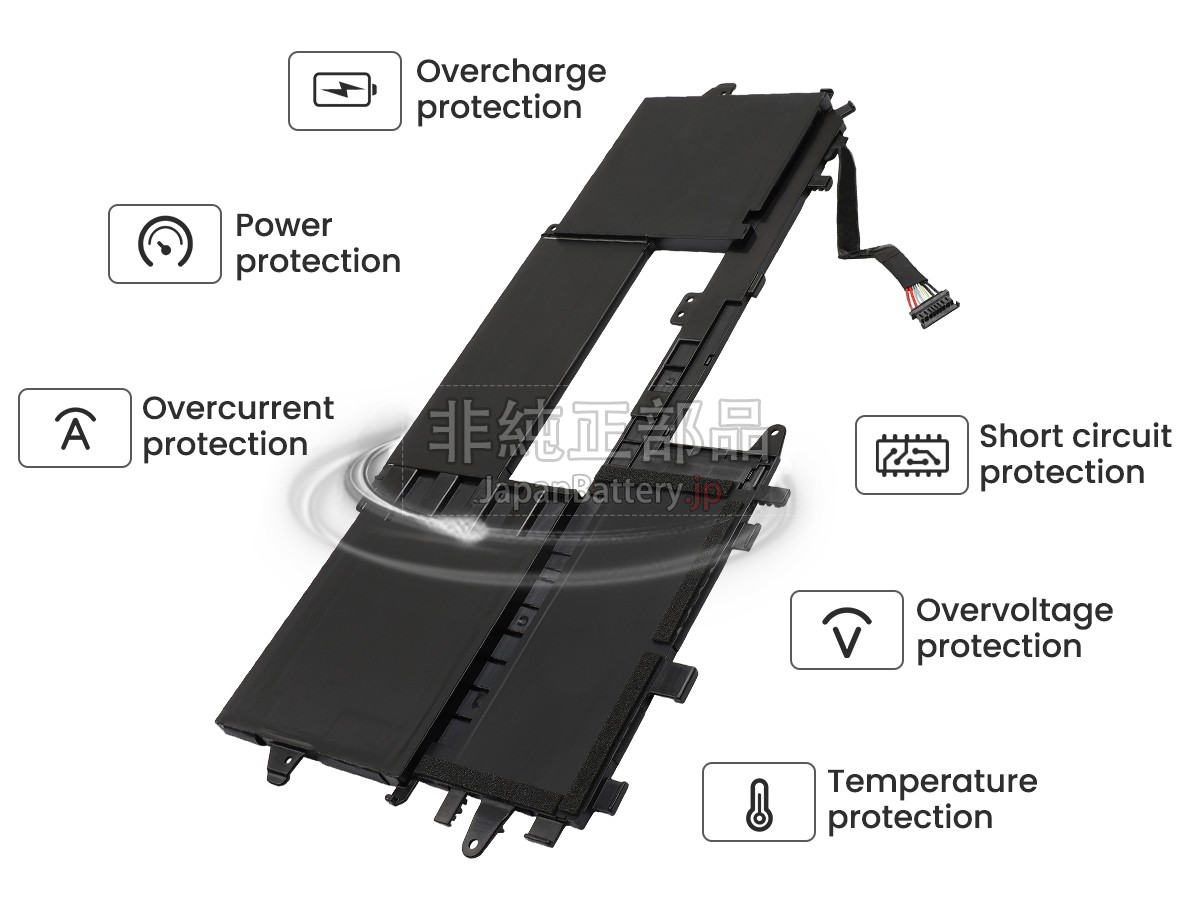 Overcharge protection

Power protection

Overcurrent protection

非純正部品
JapanBattery.jp

Short circuit protection

Overvoltage protection

Temperature protection