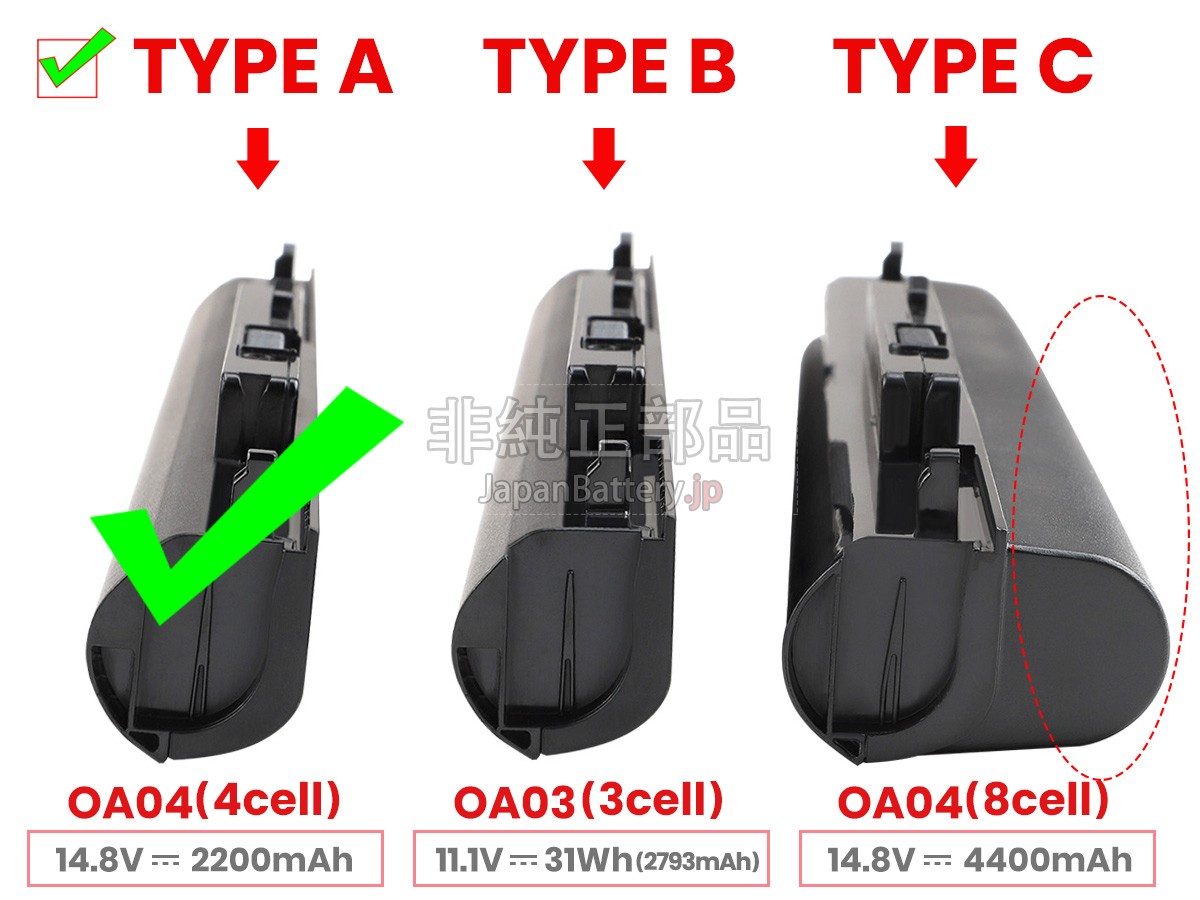 TYPE A
TYPE B
TYPE C

非純正部品
JapanBattery.jp

OA04(4cell)
14.8V ⎓ 2200mAh

OA03(3cell)
11.1V ⎓ 31Wh(2793mAh)

OA04(8cell)
14.8V ⎓ 4400mAh