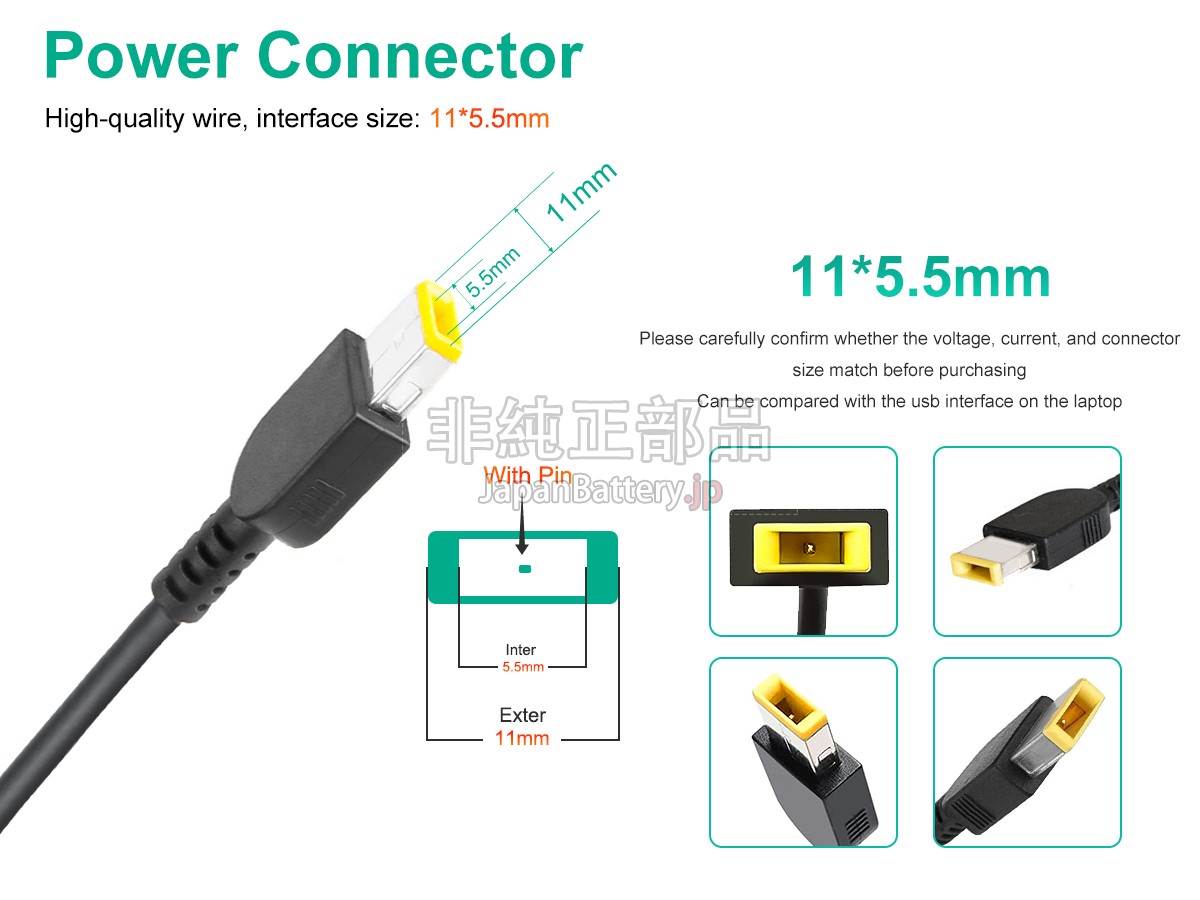 Power Connector

High-quality wire, interface size: 11*5.5mm

11mm

5.5mm

11*5.5mm

Please carefully confirm whether the voltage, current, and connector size match before purchasing

Can be compared with the usb interface on the laptop

非純正部品

JapanBattery.jp

With Pin

Inter
5.5mm

Exter
11mm